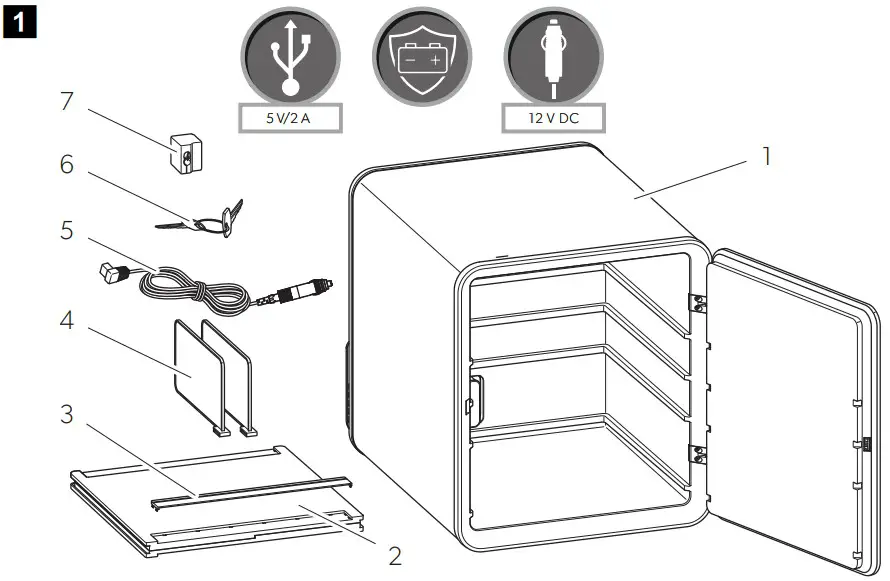 1

5 V/2 A

12 V DC

7

6

5

4

3

1

2