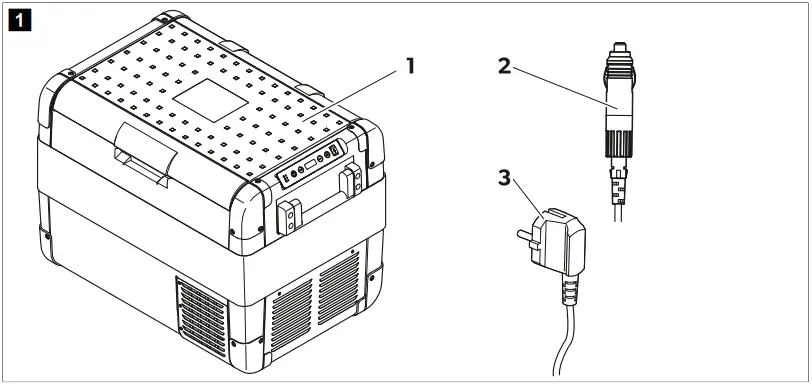 1

1

2

3