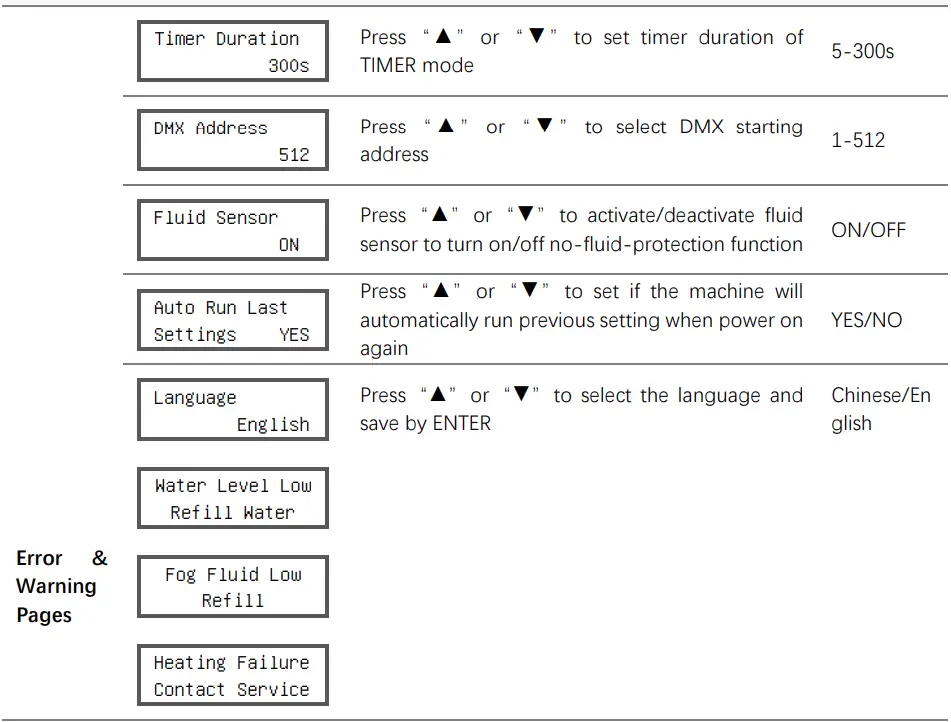 | | | | |
|---|---|---|---|
| | Timer Duration 300s | Press "▲" or "▼" to set timer duration of TIMER mode | 5-300s |
| | DMX Address 512 | Press "▲" or "▼" to select DMX starting address | 1-512 |
| | Fluid Sensor ON | Press "▲" or "▼" to activate/deactivate fluid sensor to turn on/off no-fluid-protection function | ON/OFF |
| | Auto Run Last Settings YES | Press "▲" or "▼" to set if the machine will automatically run previous setting when power on again | YES/NO |
| | Language English | Press "▲" or "▼" to select the language and save by ENTER | Chinese/English |
| Error & Warning Pages | Water Level Low Refill Water | | |
| | Fog Fluid Low Refill | | |
| | Heating Failure Contact Service | | |