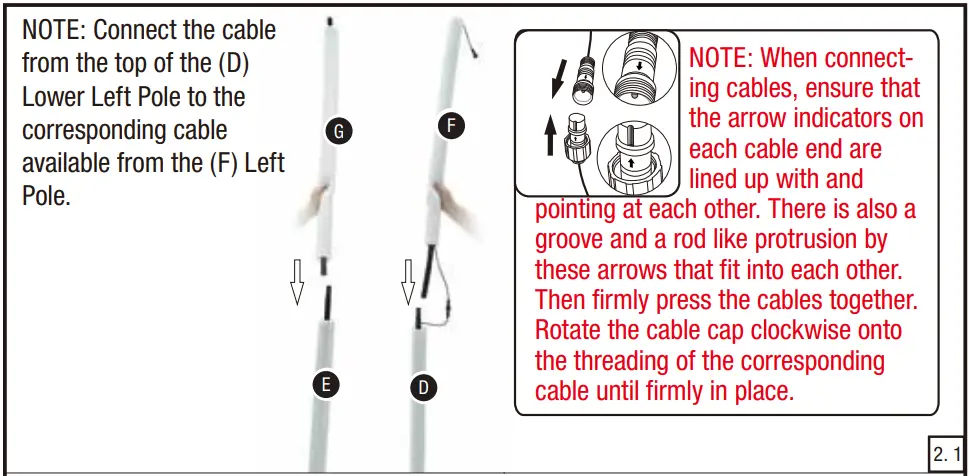 NOTE: Connect the cable from the top of the (D) Lower Left Pole to the corresponding cable available from the (F) Left Pole.

G

F

E

D

NOTE: When connecting cables, ensure that the arrow indicators on each cable end are lined up with and pointing at each other. There is also a groove and a rod like protrusion by these arrows that fit into each other. Then firmly press the cables together. Rotate the cable cap clockwise onto the threading of the corresponding cable until firmly in place.

2. 1