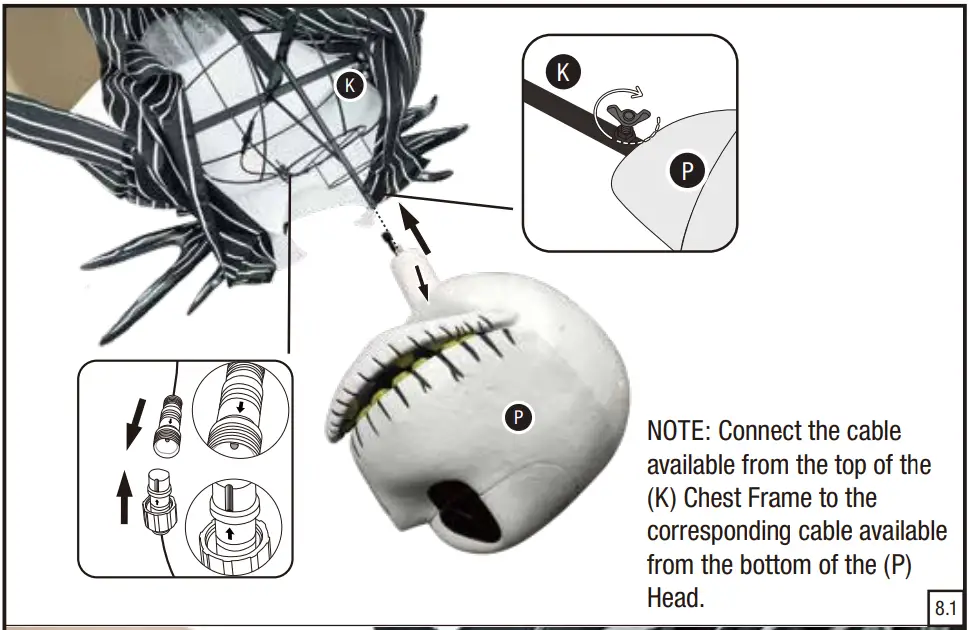 K

K

P

P

NOTE: Connect the cable available from the top of the (K) Chest Frame to the corresponding cable available from the bottom of the (P) Head.

8.1