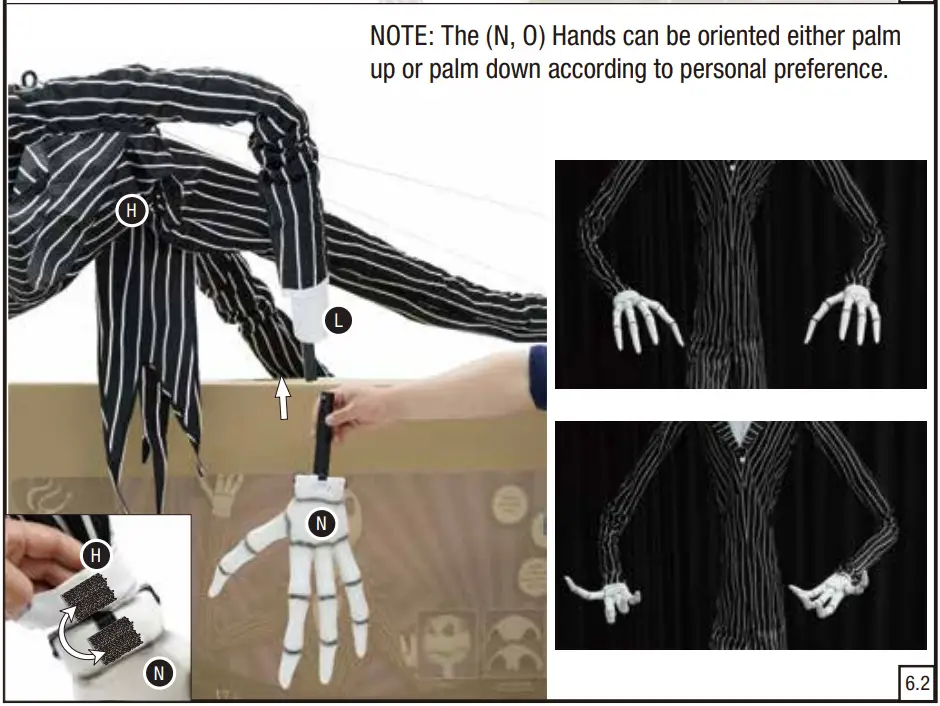 NOTE: The (N, O) Hands can be oriented either palm up or palm down according to personal preference.

H

L

N

H

N

6.2