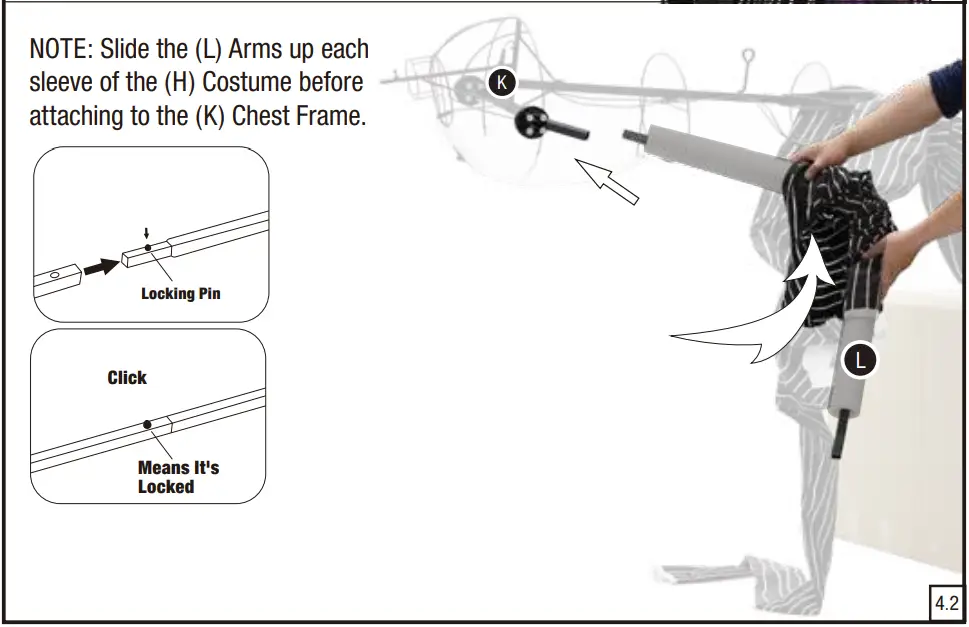 NOTE: Slide the (L) Arms up each sleeve of the (H) Costume before attaching to the (K) Chest Frame.

Locking Pin

Click

Means It's Locked

K

L

4.2