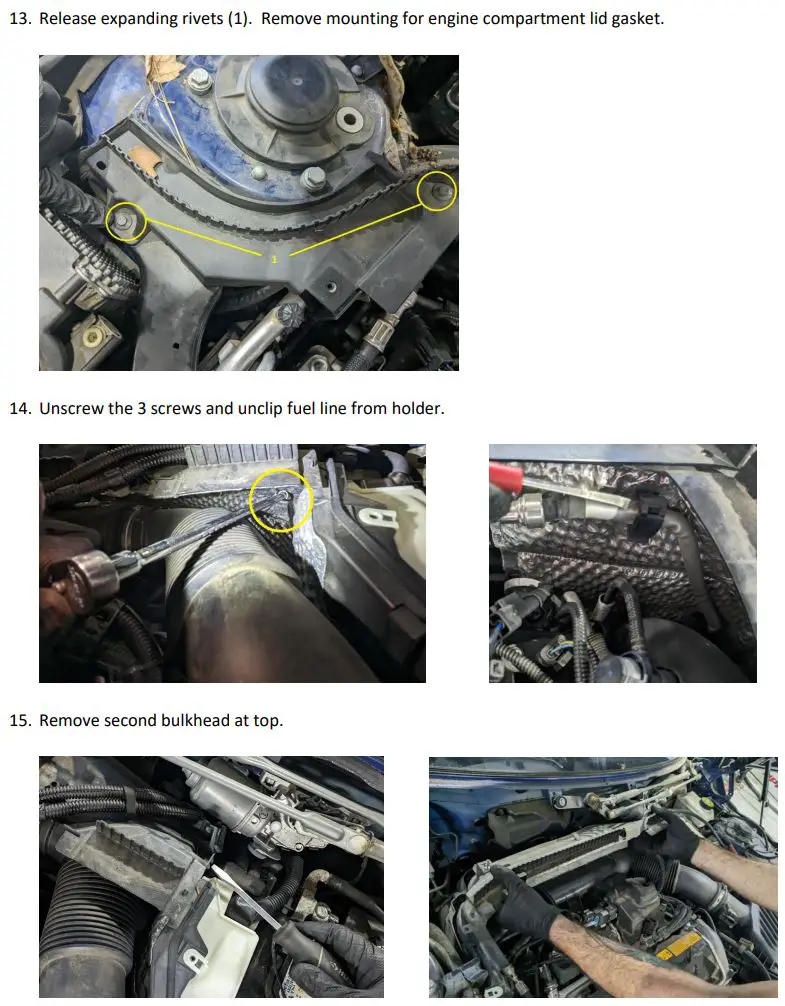 13. Release expanding rivets (1). Remove mounting for engine compartment lid gasket.

1

14. Unscrew the 3 screws and unclip fuel line from holder.

15. Remove second bulkhead at top.