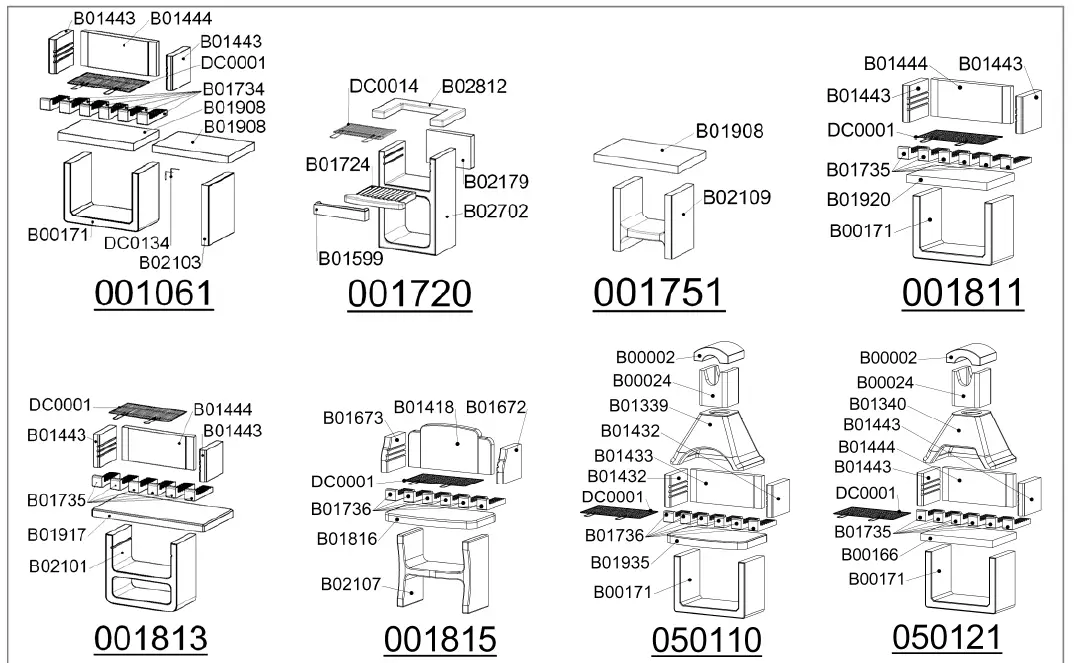 B01443 B01444
B01443
DC0001
B01734
B01908
B01908
B00171
DC0134
B02103
001061

DC0014 B02812
B01724
B02179
B02702
B01599
001720

B01908
B02109
001751

B01444 B01443
B01443
DC0001
B01735
B01920
B00171
001811

DC0001
B01444
B01443
B01443
B01735
B01917
B02101
001813

B01673 B01418 B01672
DC0001
B01736
B01816
B02107
001815

B00002
B00024
B01339
B01432
B01433
B01432
DC0001
B01736
B01935
B00171
050110

B00002
B00024
B01340
B01443
B01444
B01443
DC0001
B01735
B00166
B00171
050121