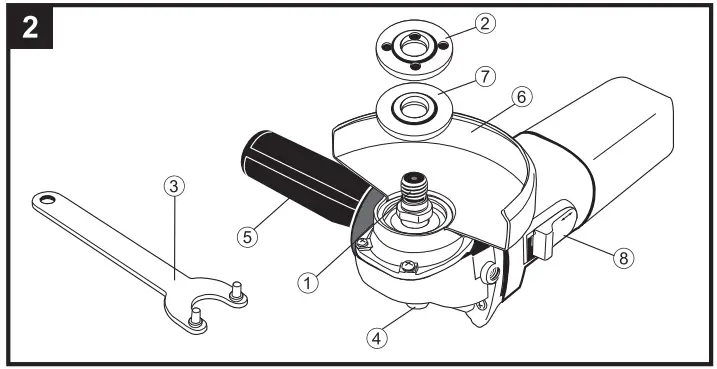 2
2
7
6
3
5
1
8
4