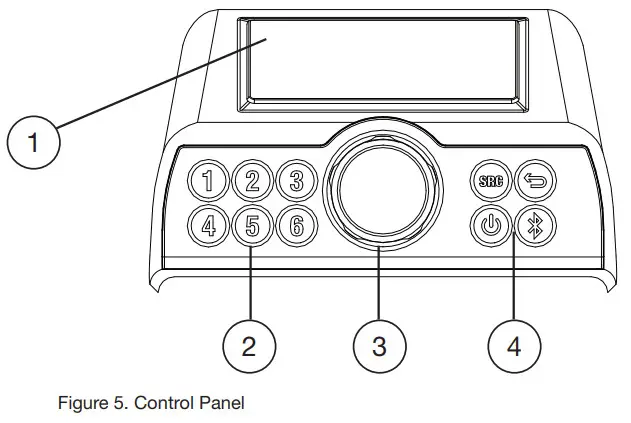 1

1 2 3
4 5 6

SRC

2
3
4

Figure 5. Control Panel