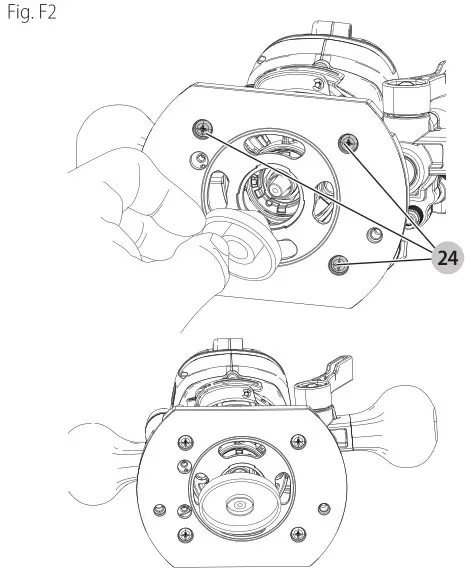 Fig. F2

24