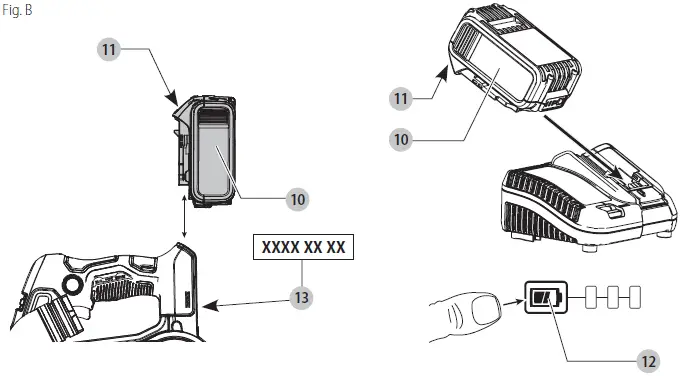 Fig. B

11

10

XXXX XX XX

13

11

10

12