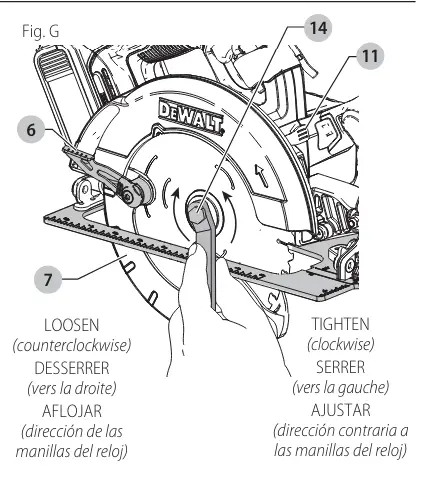 Fig. G

14

11

DEWALT

6

7

LOOSEN
(counterclockwise)
DESSERRER
(vers la droite)
AFLOJAR
(dirección de las manillas del reloj)

TIGHTEN
(clockwise)
SERRER
(vers la gauche)
AJUSTAR
(dirección contraria a las manillas del reloj)