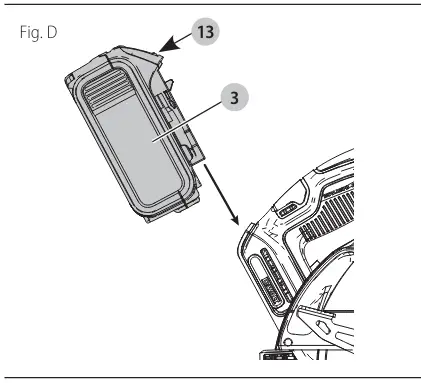 Fig. D

13

3