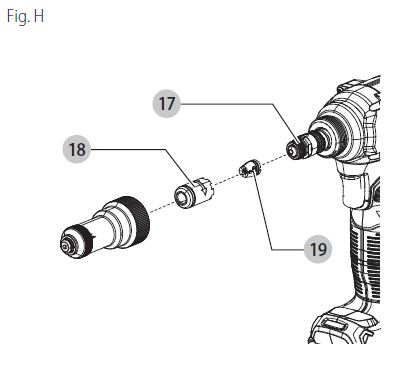 Fig. H

17

18

19