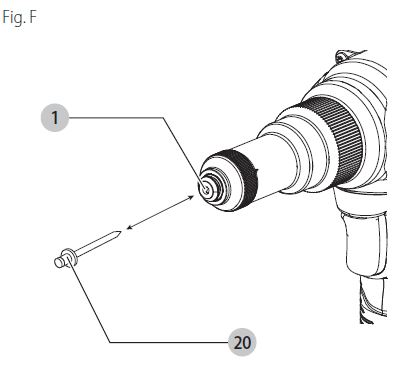 Fig. F

1

20