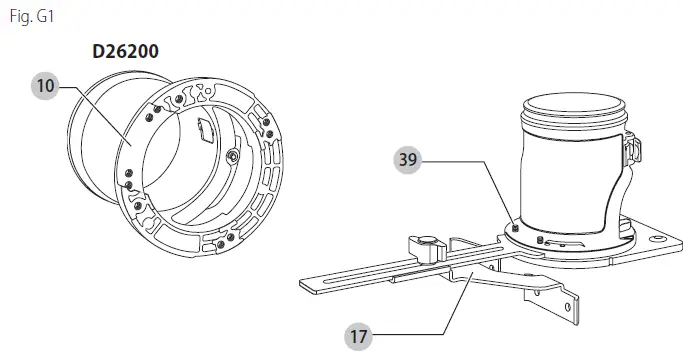 Fig. G1

D26200

10

39

17