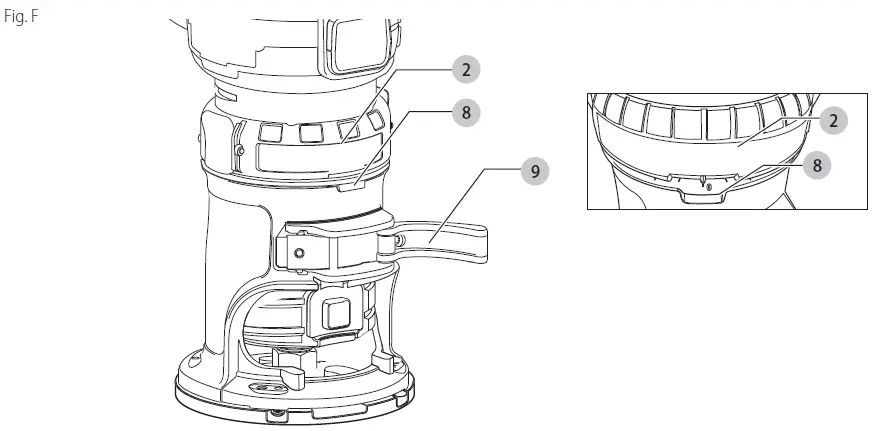 Fig. F

2

8

9

2

8