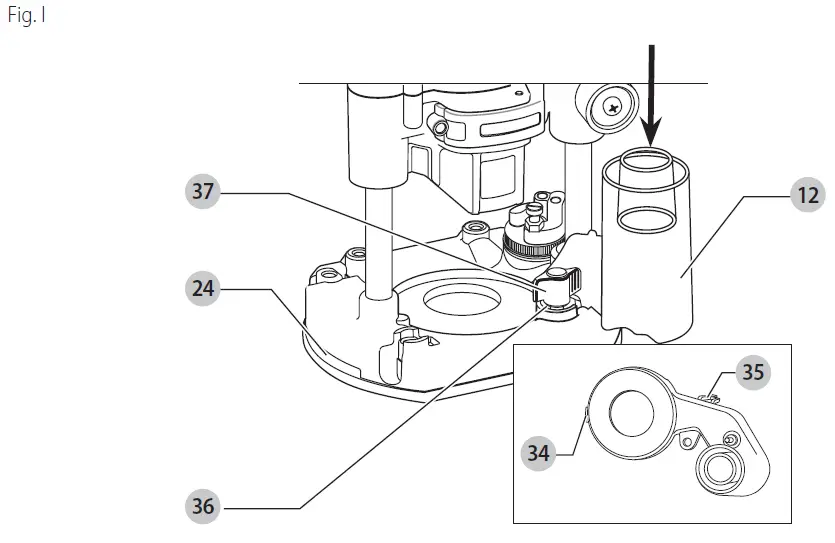 Fig. I

37

12

24

35

34

36