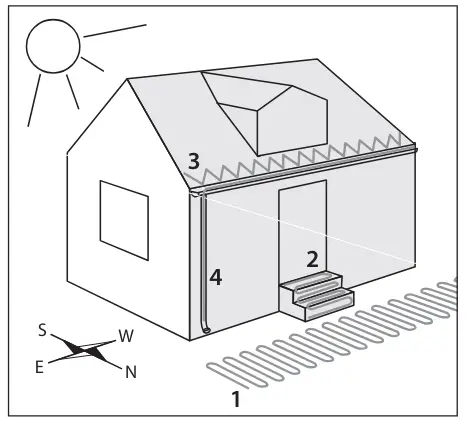 3

2

4

S
W
E
N

1