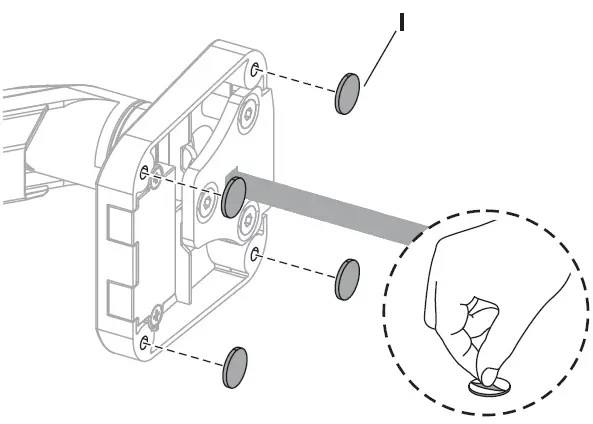 I