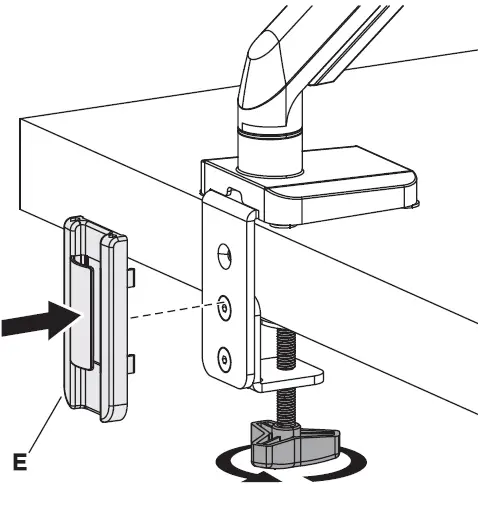 E