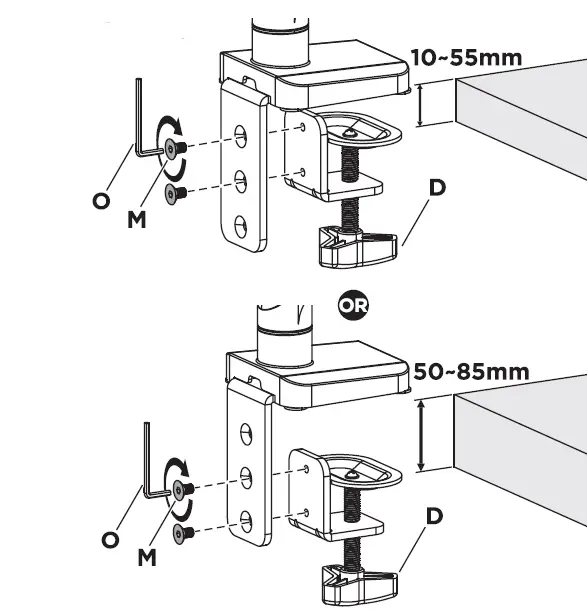 10~55mm

O

M

D

OR

50~85mm

O

M

D