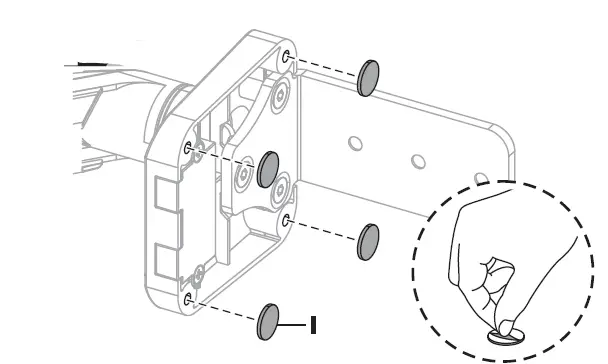 I