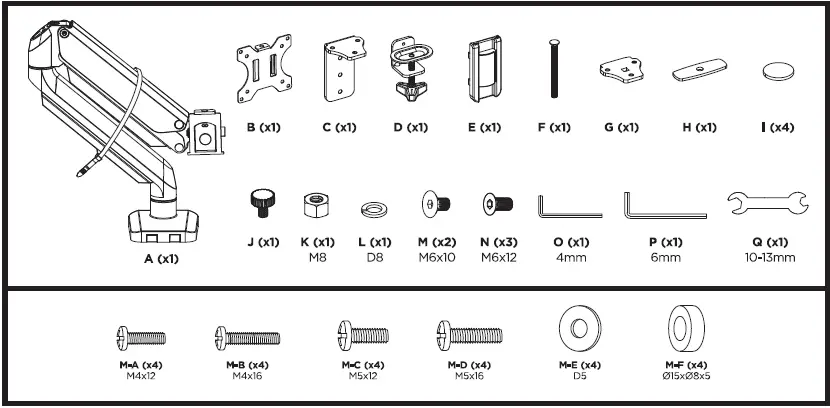 A (x1)

B (x1)   C (x1)   D (x1)   E (x1)   F (x1)   G (x1)   H (x1)   I (x4)

J (x1)   K (x1) M8   L (x1) D8   M (x2) M6x10   N (x3) M6x12   O (x1) 4mm   P (x1) 6mm   Q (x1) 10-13mm

M-A (x4) M4x12   M-B (x4) M4x16   M-C (x4) M5x12   M-D (x4) M5x16   M-E (x4) D5   M-F (x4) Ø15xØ8x5