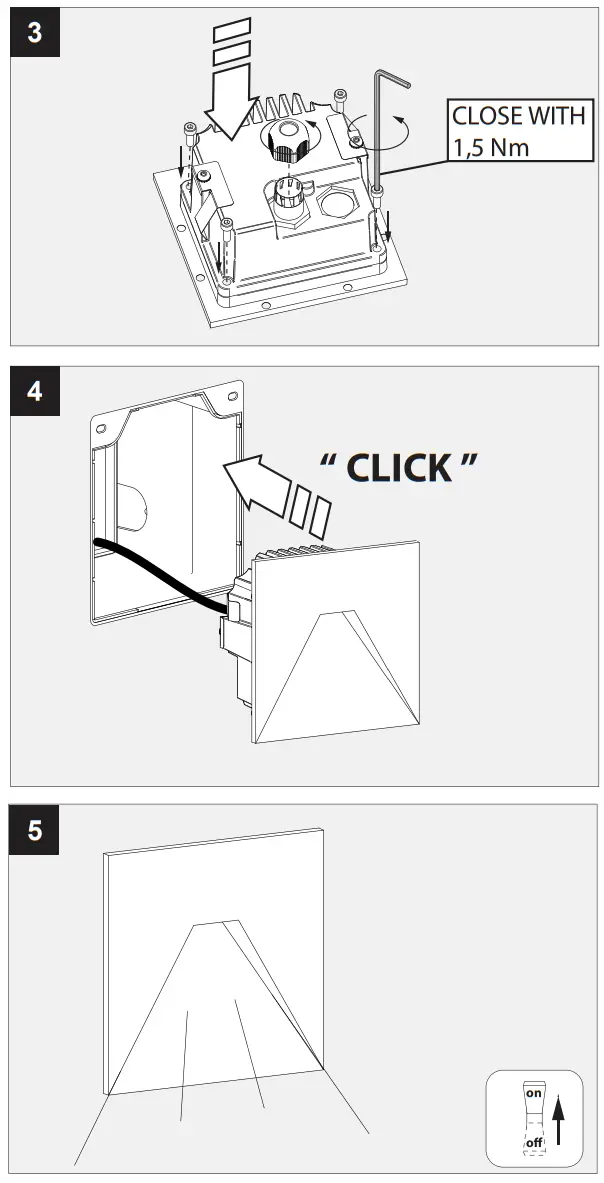 3

CLOSE WITH 1,5 Nm

4

" CLICK "

5

on

off