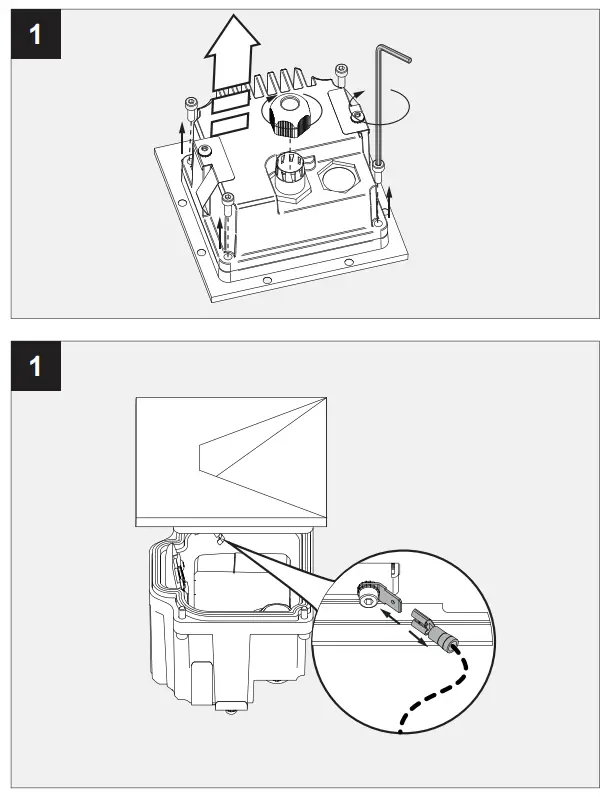 1

1