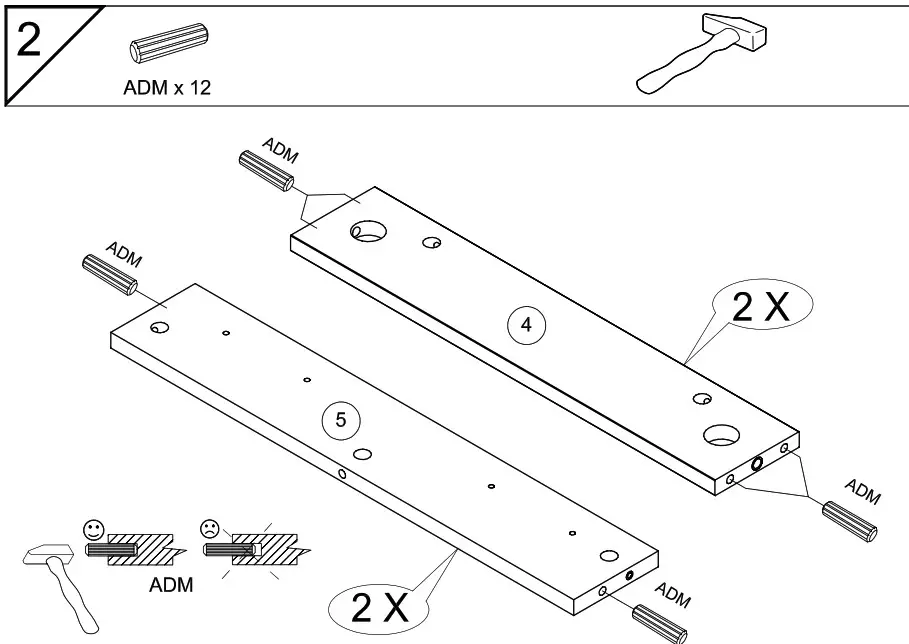 2

ADM x 12

ADM

ADM

4

2 X

5

ADM

ADM

ADM

2 X