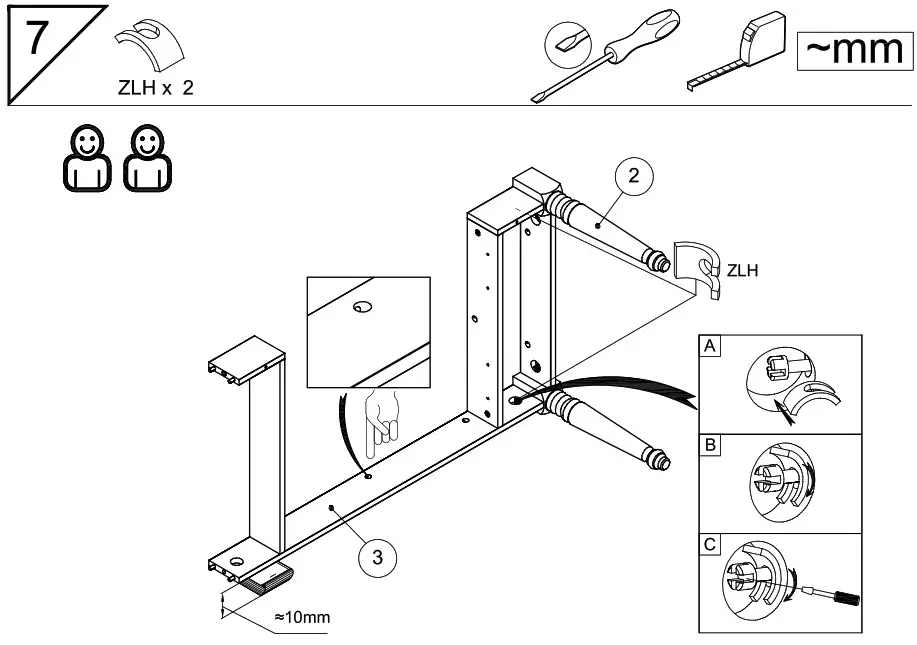 7

ZLH x 2

~mm

2

ZLH

A

B

C

3

≈10mm