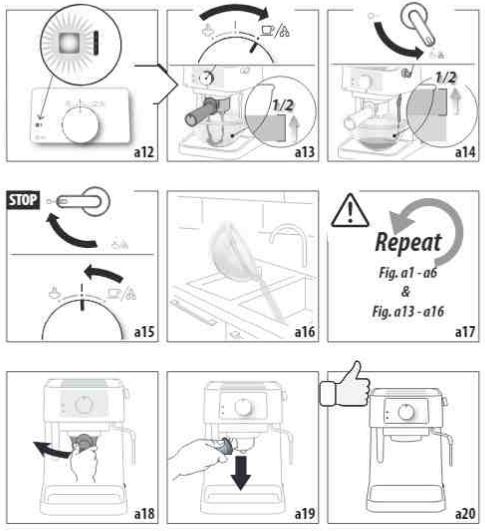 a12

1/2

a13

1/2

a14

STOP

a15

a16

Repeat

Fig. a1 - a6

&

Fig. a13 - a16

a17

a18

a19

a20