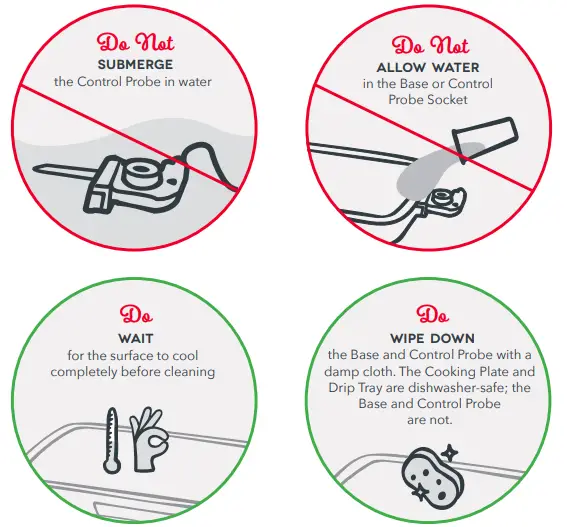 Do Not
SUBMERGE
the Control Probe in water

Do Not
ALLOW WATER
in the Base or Control Probe Socket

Do
WAIT
for the surface to cool completely before cleaning

Do
WIPE DOWN
the Base and Control Probe with a damp cloth. The Cooking Plate and Drip Tray are dishwasher-safe; the Base and Control Probe are not.