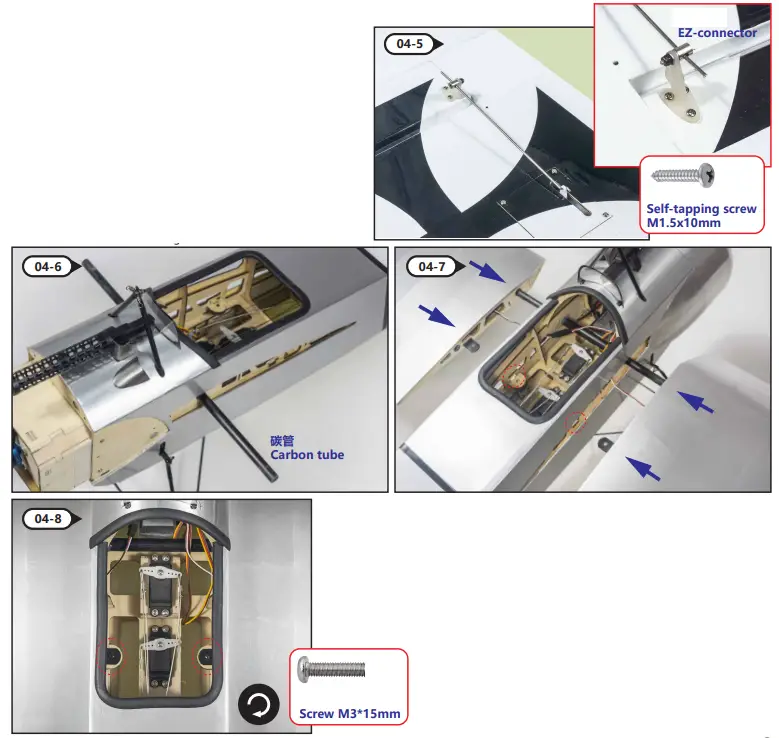 04-5

EZ-connector

Self-tapping screw M1.5x10mm

04-6

碳管
Carbon tube

04-7

04-8

Screw M3*15mm