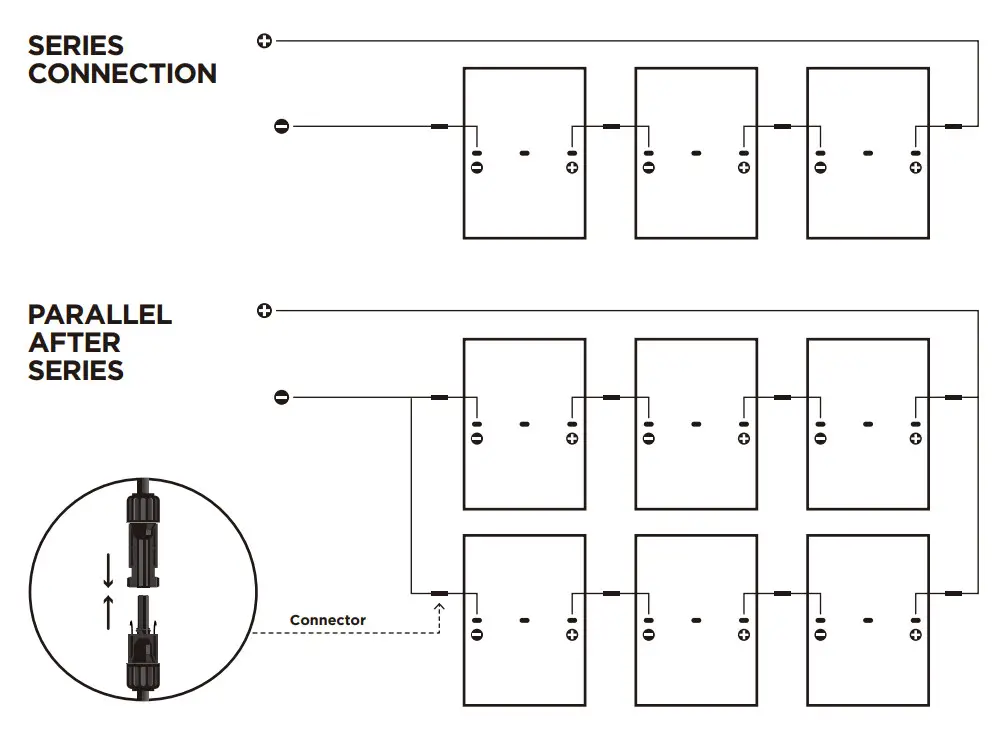 SERIES CONNECTION

PARALLEL AFTER SERIES

Connector