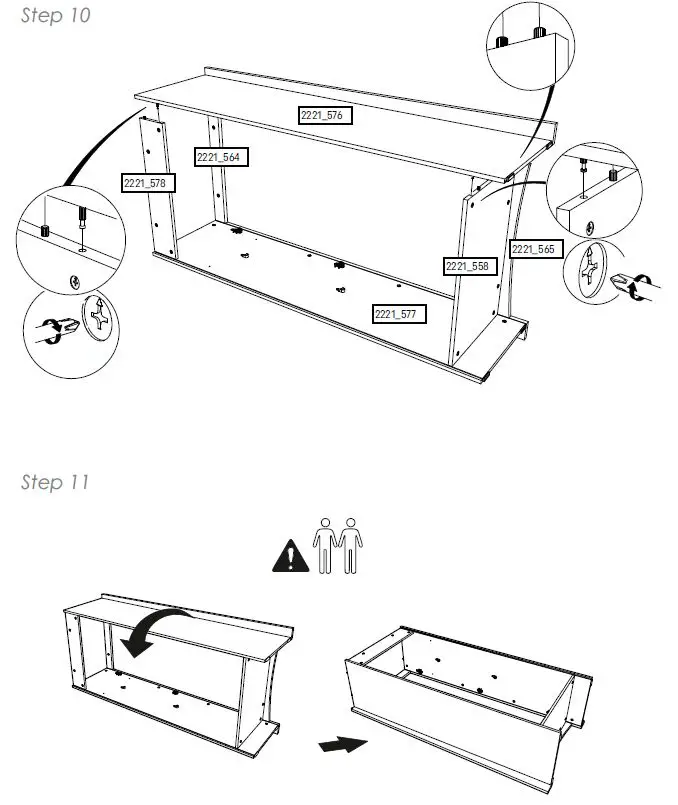 Step 10

2221_576

2221_564

2221_578

2221_565

2221_558

2221_577

Step 11