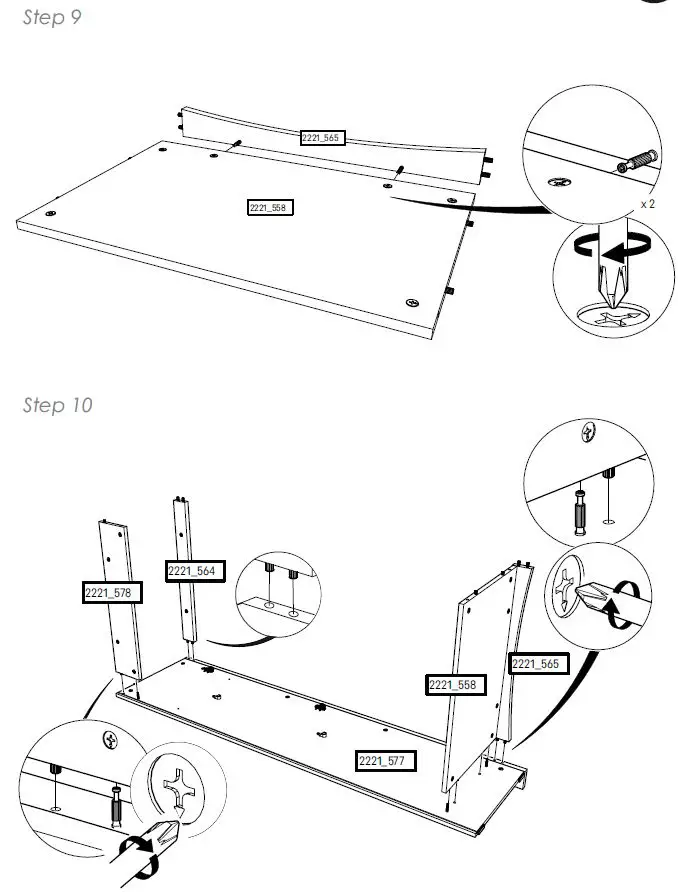 Step 9

2221_565
2221_558
x 2

Step 10

2221_578
2221_564
2221_558
2221_565
2221_577