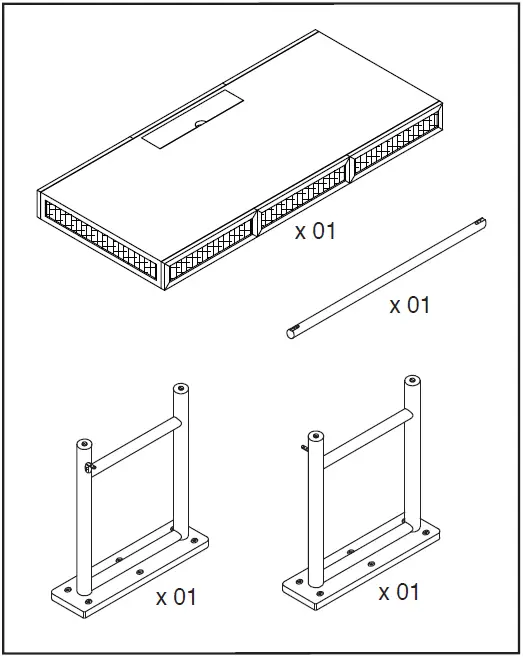 x 01

x 01

x 01

x 01