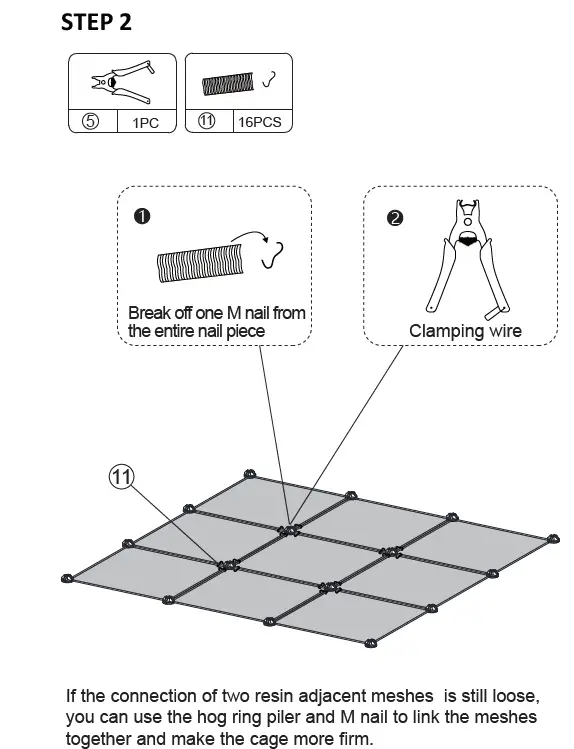 STEP 2

⑤ 1PC

⑪ 16PCS

❶

Break off one M nail from the entire nail piece

❷

Clamping wire

⑪

If the connection of two resin adjacent meshes is still loose, you can use the hog ring piler and M nail to link the meshes together and make the cage more firm.