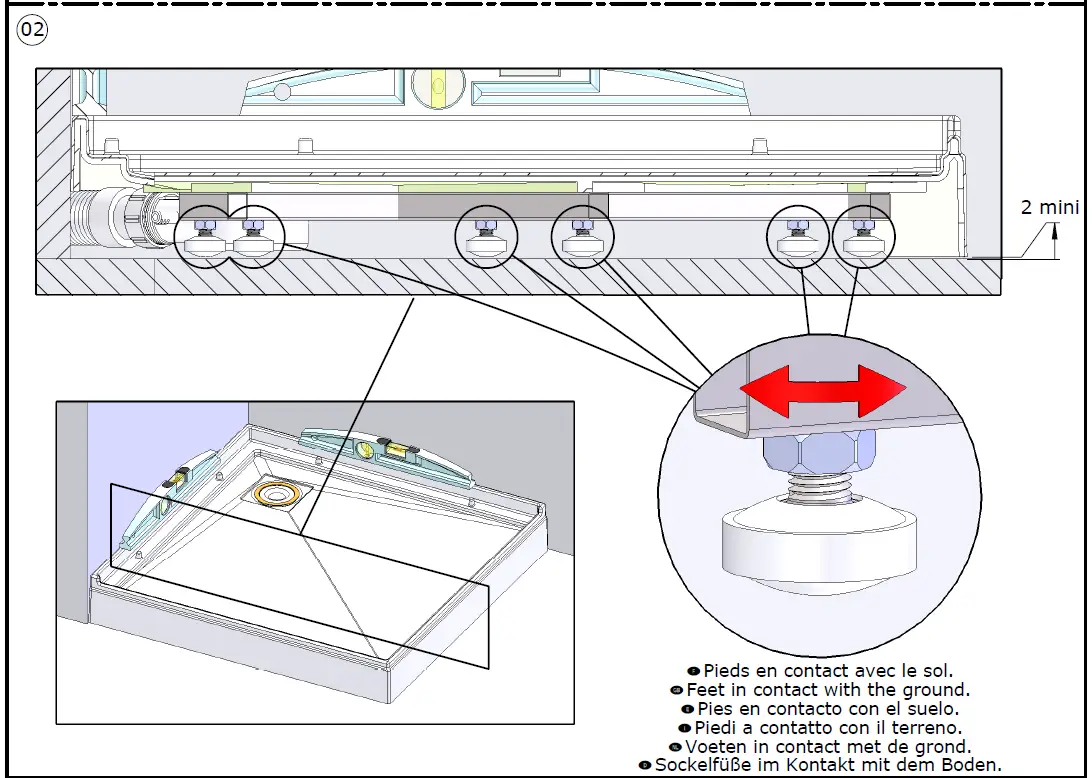 02

2 mini

Pieds en contact avec le sol.
Feet in contact with the ground.
Pies en contacto con el suelo.
Piedi a contatto con il terreno.
Voeten in contact met de grond.
Sockelfüße im Kontakt mit dem Boden.