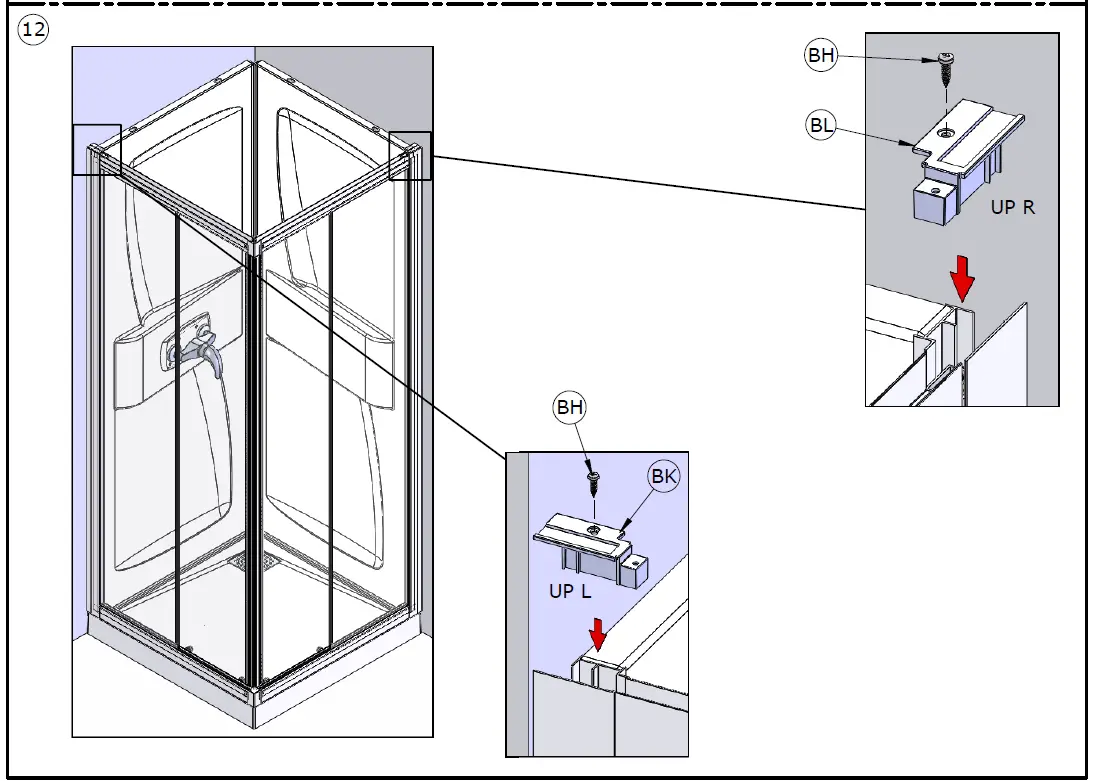 12

BH

BL

UP R

BH

BK

UP L