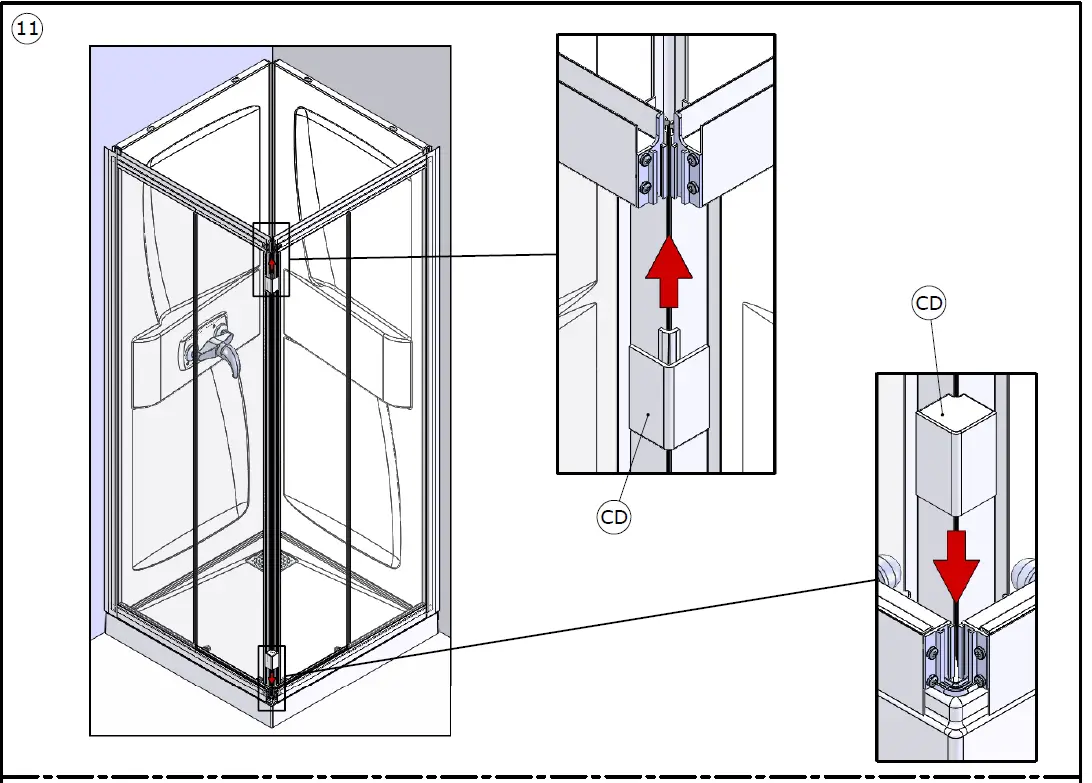 11

CD

CD