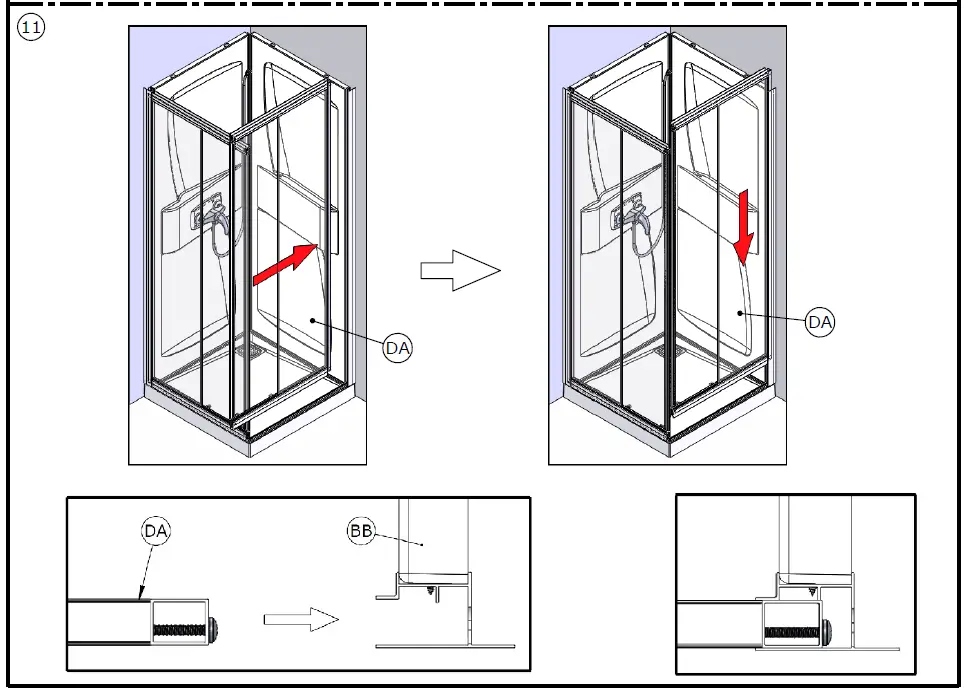 11

DA

DA

DA

BB