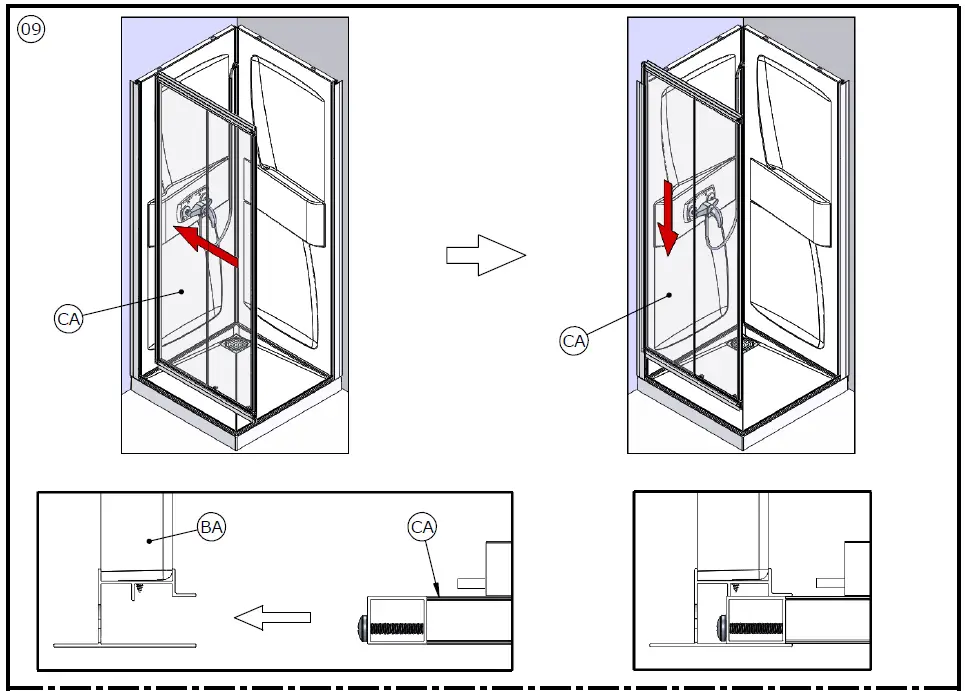 09

CA

CA

BA

CA