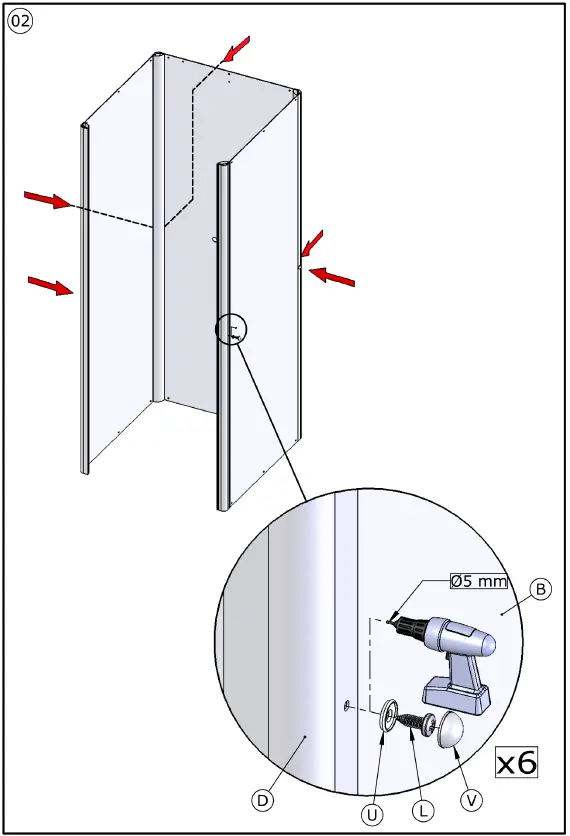 02

Ø5 mm

B

x6

D

U

L

V