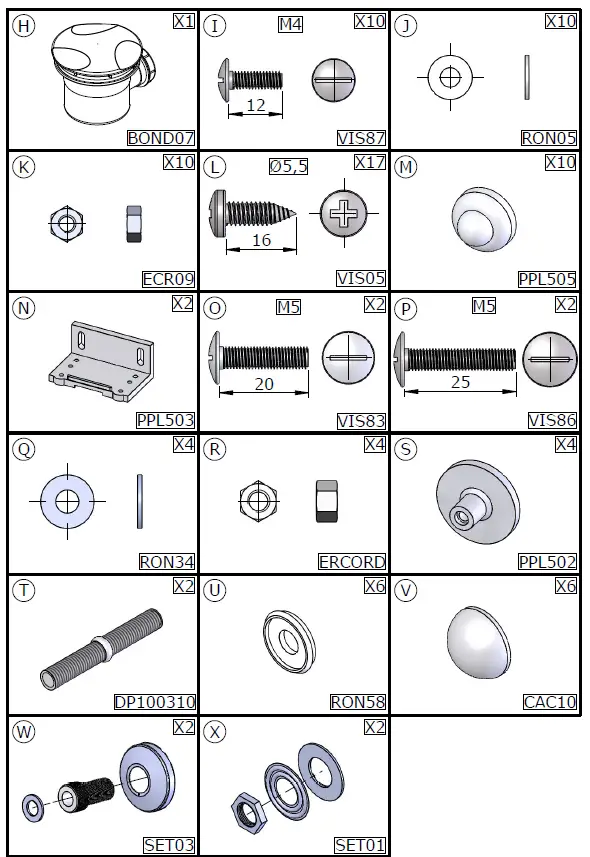 H X1 BOND07

I M4 X10 12 VIS87

J X10 RON05

K X10 ECR09

L Ø5,5 X17 16 VIS05

M X10 PPL505

N X2 PPL503

O M5 X2 20 VIS83

P M5 X2 25 VIS86

Q X4 RON34

R X4 ERCORD

S X4 PPL502

T X2 DP100310

U X6 RON58

V X6 CAC10

W X2 SET03

X X2 SET01