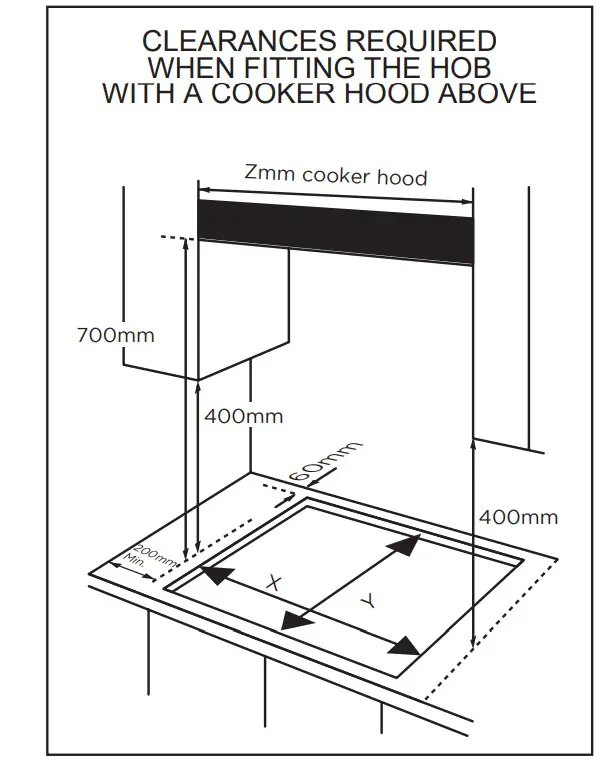 CLEARANCES REQUIRED
WHEN FITTING THE HOB
WITH A COOKER HOOD ABOVE

Zmm cooker hood

700mm

400mm

60mm

400mm

200mm
Min.

X

Y