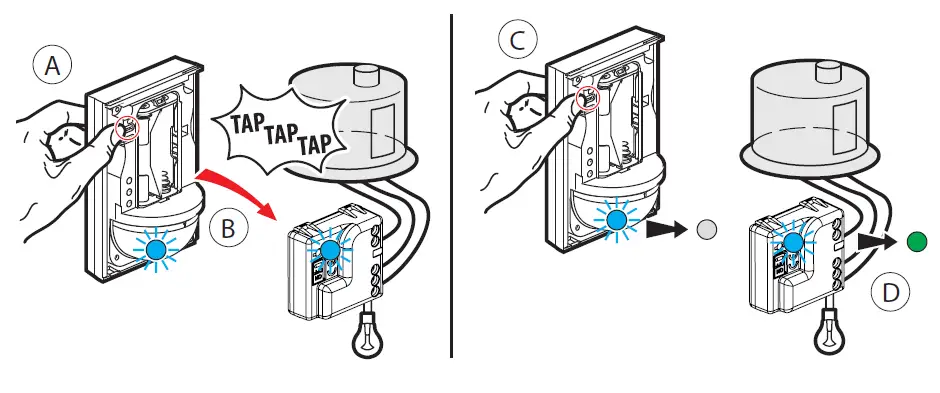 A

TAP TAP TAP

B

C

D