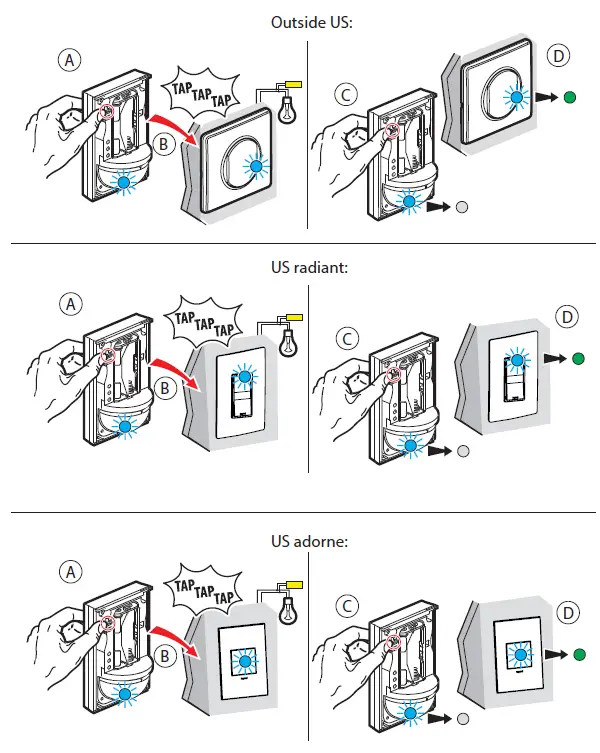 Outside US:

A

TAP TAP TAP

B

C

D

US radiant:

A

TAP TAP TAP

B

C

D

US adorne:

A

TAP TAP TAP

B

C

D