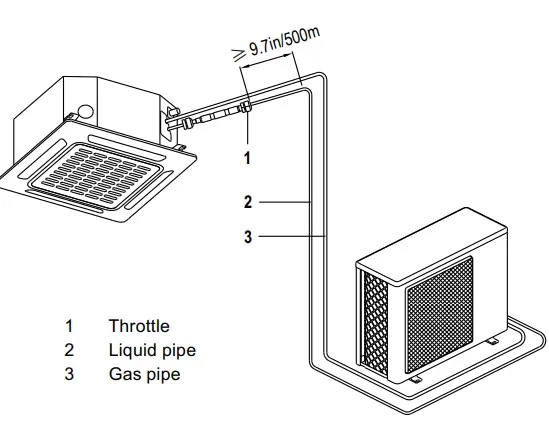 $\geqslant$ 9.7in/500m

1

2

3

1 Throttle
2 Liquid pipe
3 Gas pipe