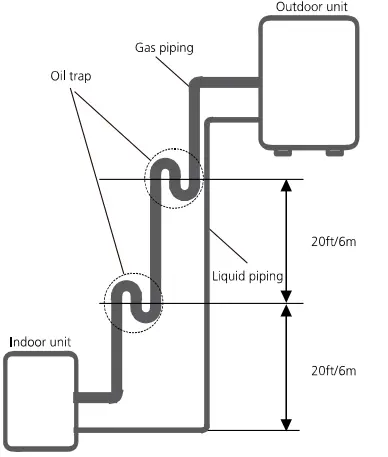 Outdoor unit

Gas piping

Oil trap

20ft/6m

Liquid piping

Indoor unit

20ft/6m